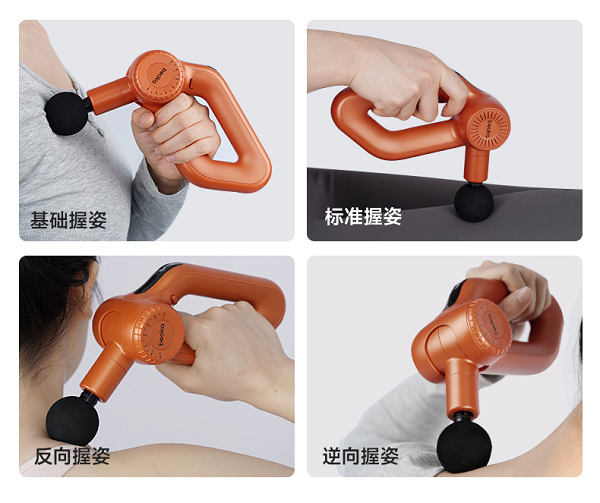 beoka
基础握姿

beoka
标准握姿

beoka
反向握姿

beoka
逆向握姿